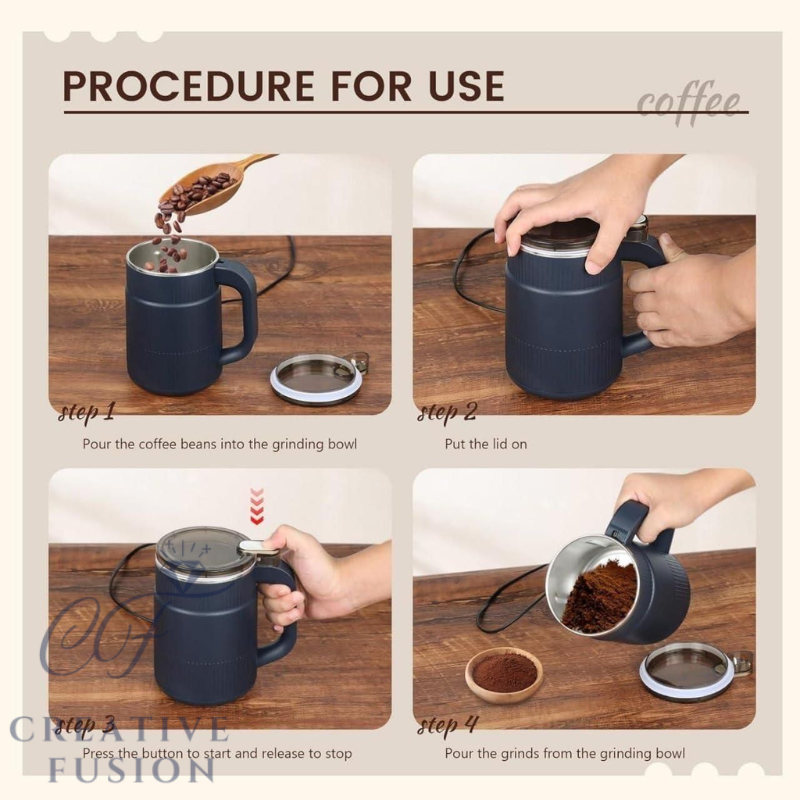 PROCEDURE FOR USE

coffee

step 1
Pour the coffee beans into the grinding bowl

step 2
Put the lid on

step 3
Press the button to start and release to stop

step 4
Pour the grinds from the grinding bowl

CF
CREATIVE
FUSION